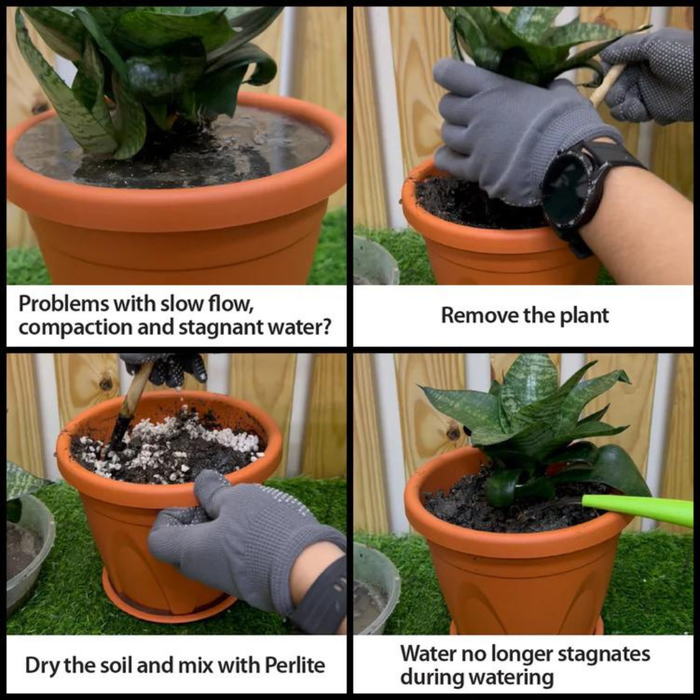 Problems with slow flow, compaction and stagnant water?

Remove the plant

Dry the soil and mix with Perlite

Water no longer stagnates during watering