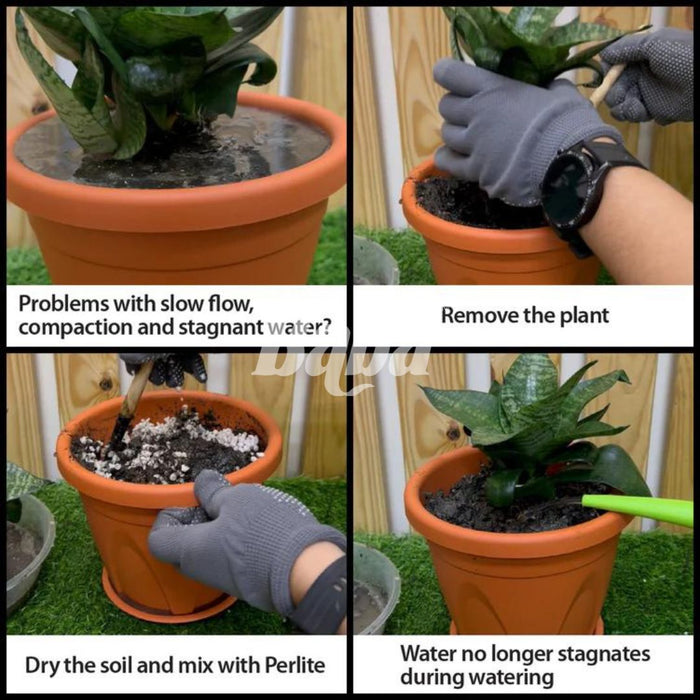 Problems with slow flow, compaction and stagnant water?

Remove the plant

Baba

Dry the soil and mix with Perlite

Water no longer stagnates during watering